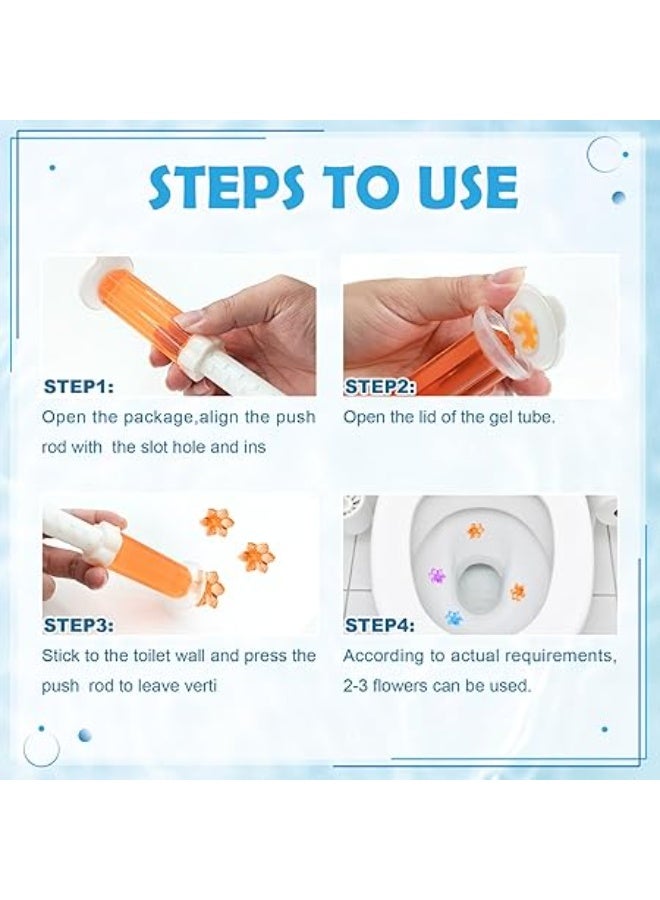 STEPS TO USE

STEP1:
Open the package,align the push rod with the slot hole and ins

STEP2:
Open the lid of the gel tube.

STEP3:
Stick to the toilet wall and press the push rod to leave verti

STEP4:
According to actual requirements, 2-3 flowers can be used.